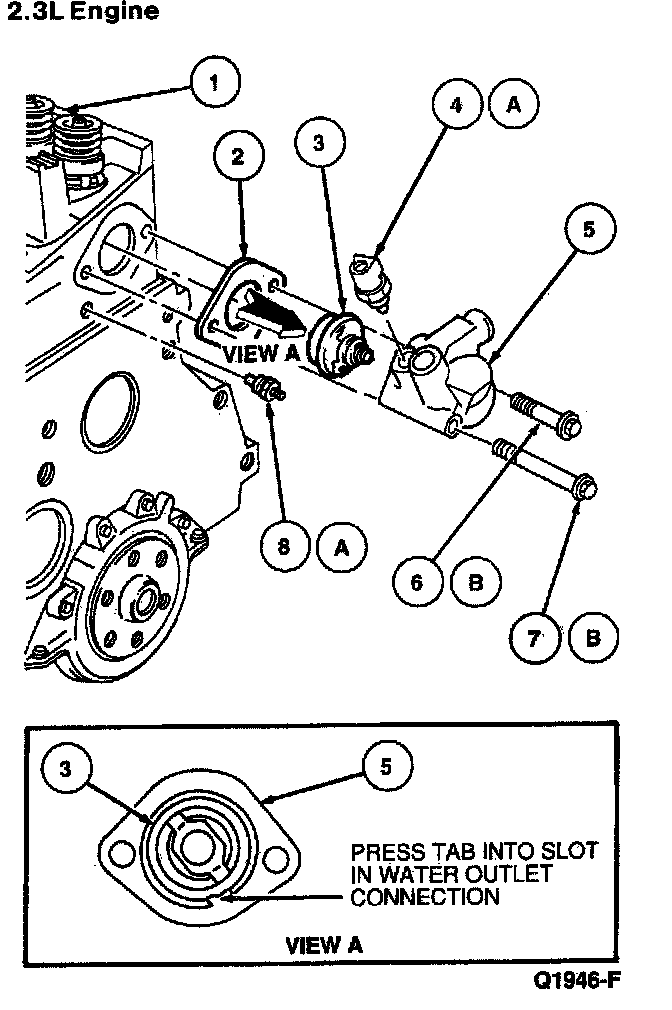 2.3L Engine

1

2

3

4 A

5

VIEW A

8 A

6 B

7 B

3

5

PRESS TAB INTO SLOT IN WATER OUTLET CONNECTION

VIEW A

Q1946-F