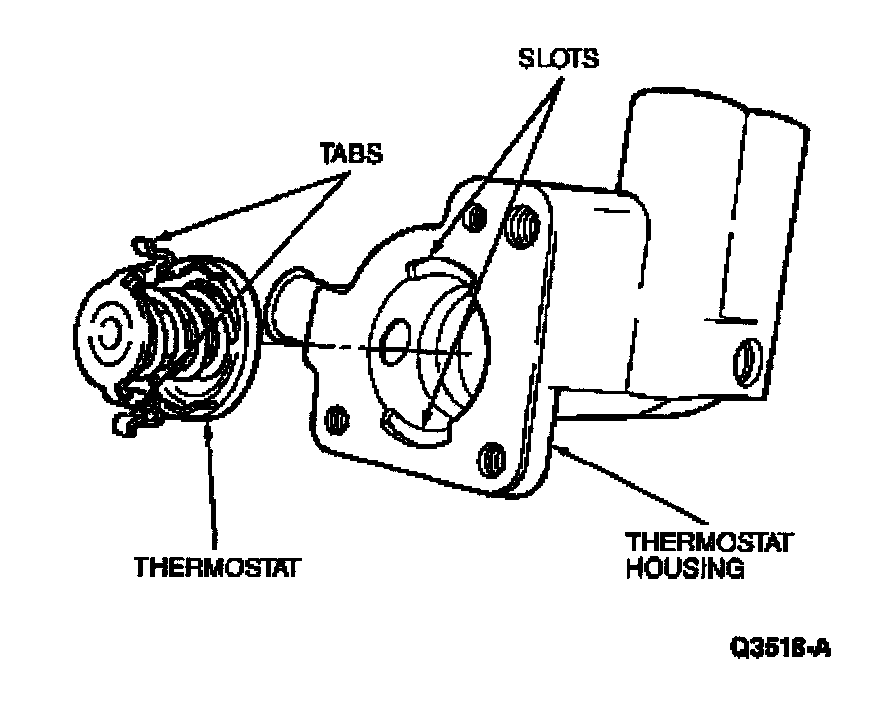 SLOTS

TABS

THERMOSTAT

THERMOSTAT HOUSING

Q3518-A