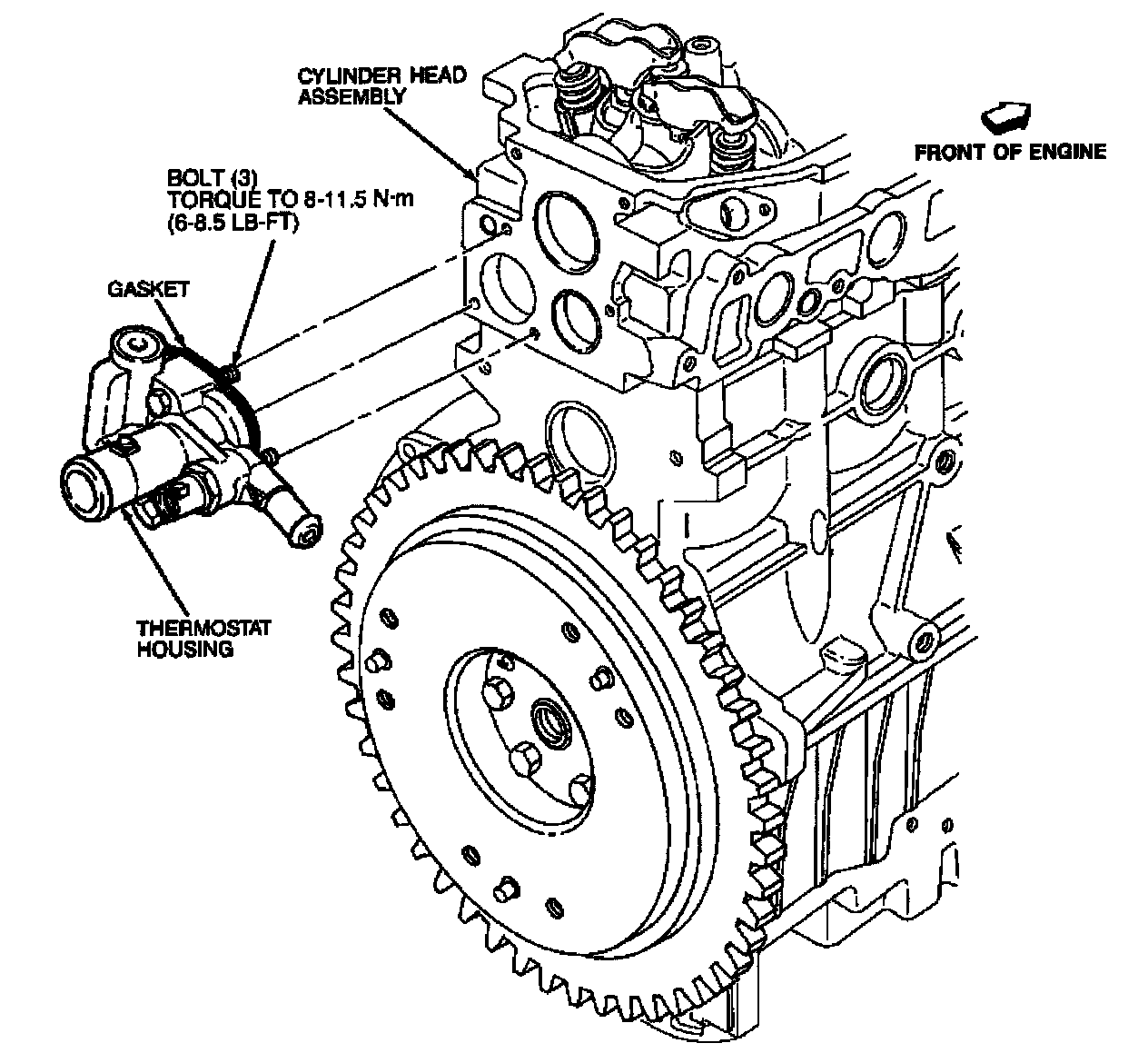 CYLINDER HEAD ASSEMBLY

FRONT OF ENGINE

BOLT (3)
TORQUE TO 8-11.5 N·m
(6-8.5 LB-FT)

GASKET

THERMOSTAT HOUSING