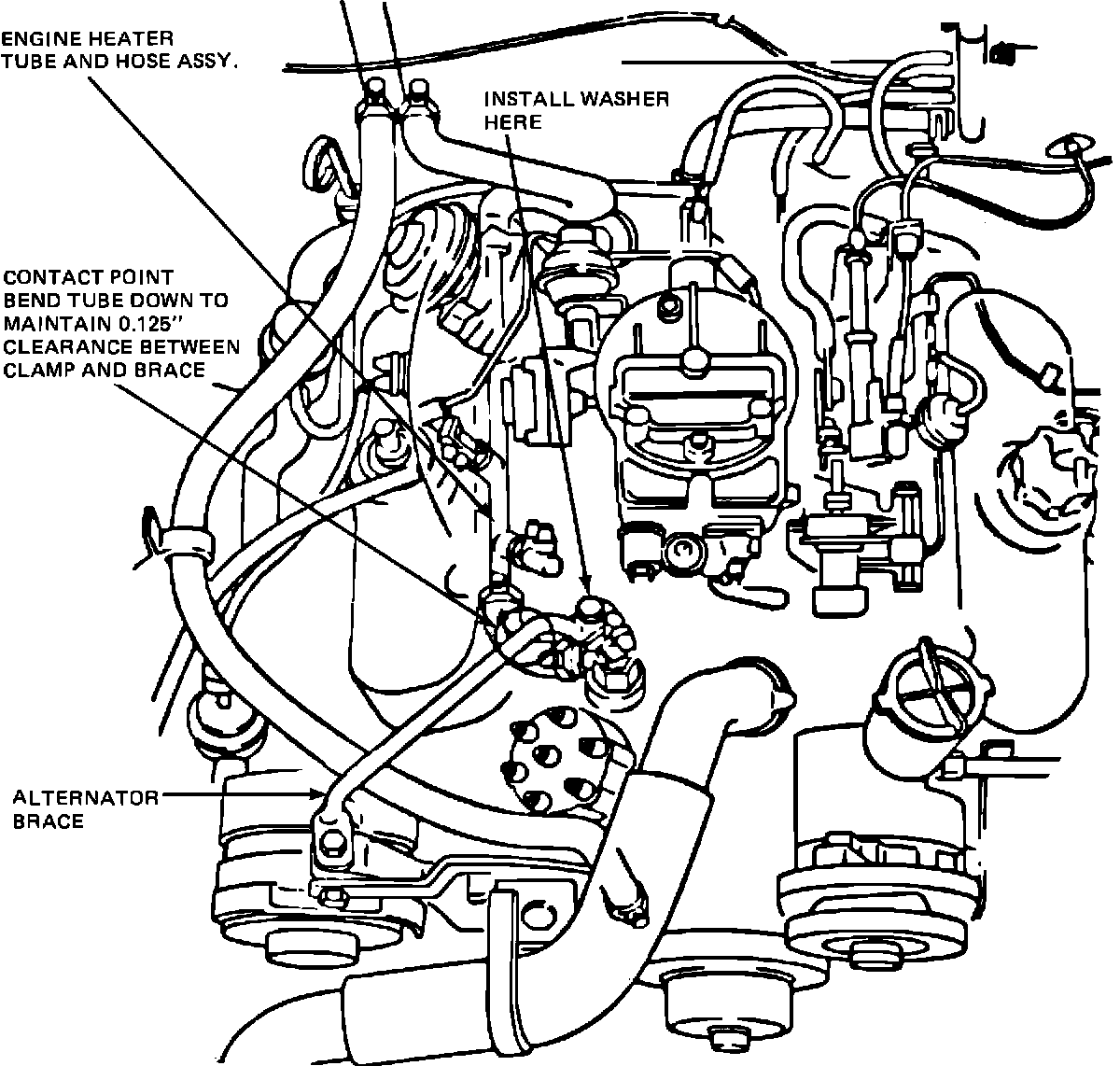 ENGINE HEATER TUBE AND HOSE ASSY.

INSTALL WASHER HERE

CONTACT POINT BEND TUBE DOWN TO MAINTAIN 0.125" CLEARANCE BETWEEN CLAMP AND BRACE

ALTERNATOR BRACE