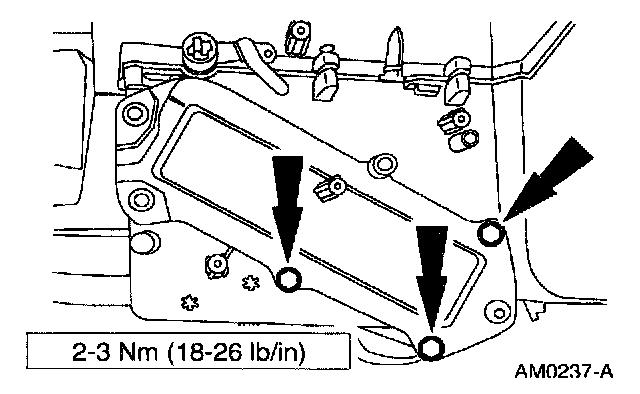 2-3 Nm (18-26 lb/in)

AM0237-A