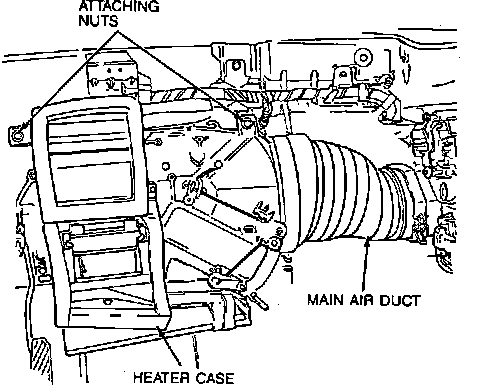 ATTACHING NUTS

MAIN AIR DUCT

HEATER CASE