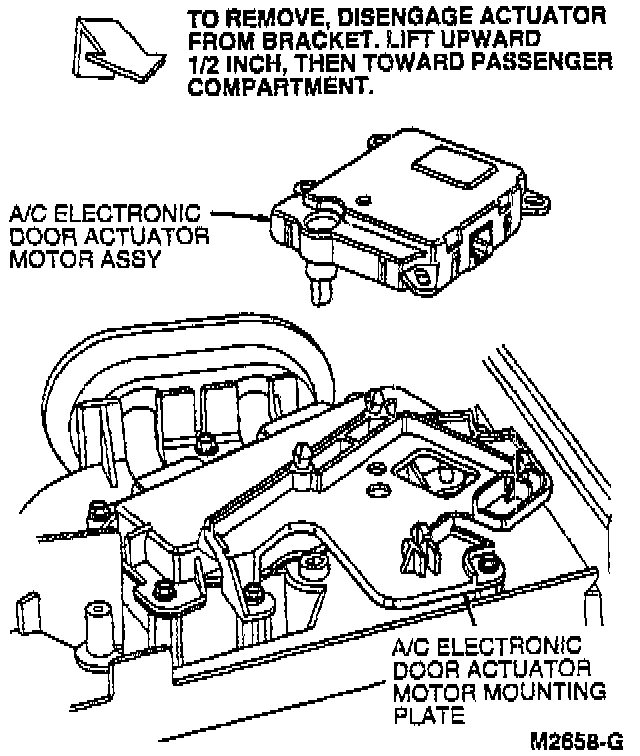 TO REMOVE, DISENGAGE ACTUATOR FROM BRACKET. LIFT UPWARD 1/2 INCH, THEN TOWARD PASSENGER COMPARTMENT.

A/C ELECTRONIC DOOR ACTUATOR MOTOR ASSY

A/C ELECTRONIC DOOR ACTUATOR MOTOR MOUNTING PLATE

M2658-G