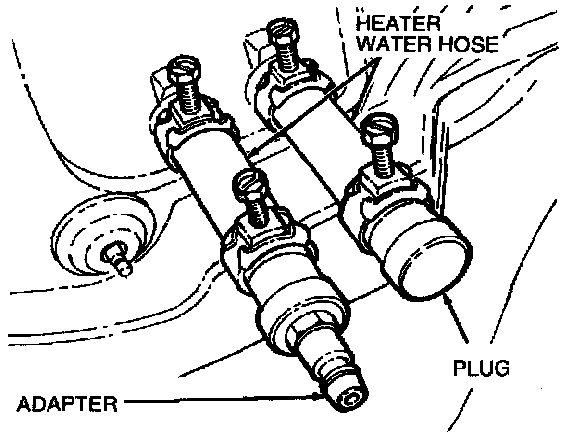 HEATER WATER HOSE

PLUG

ADAPTER