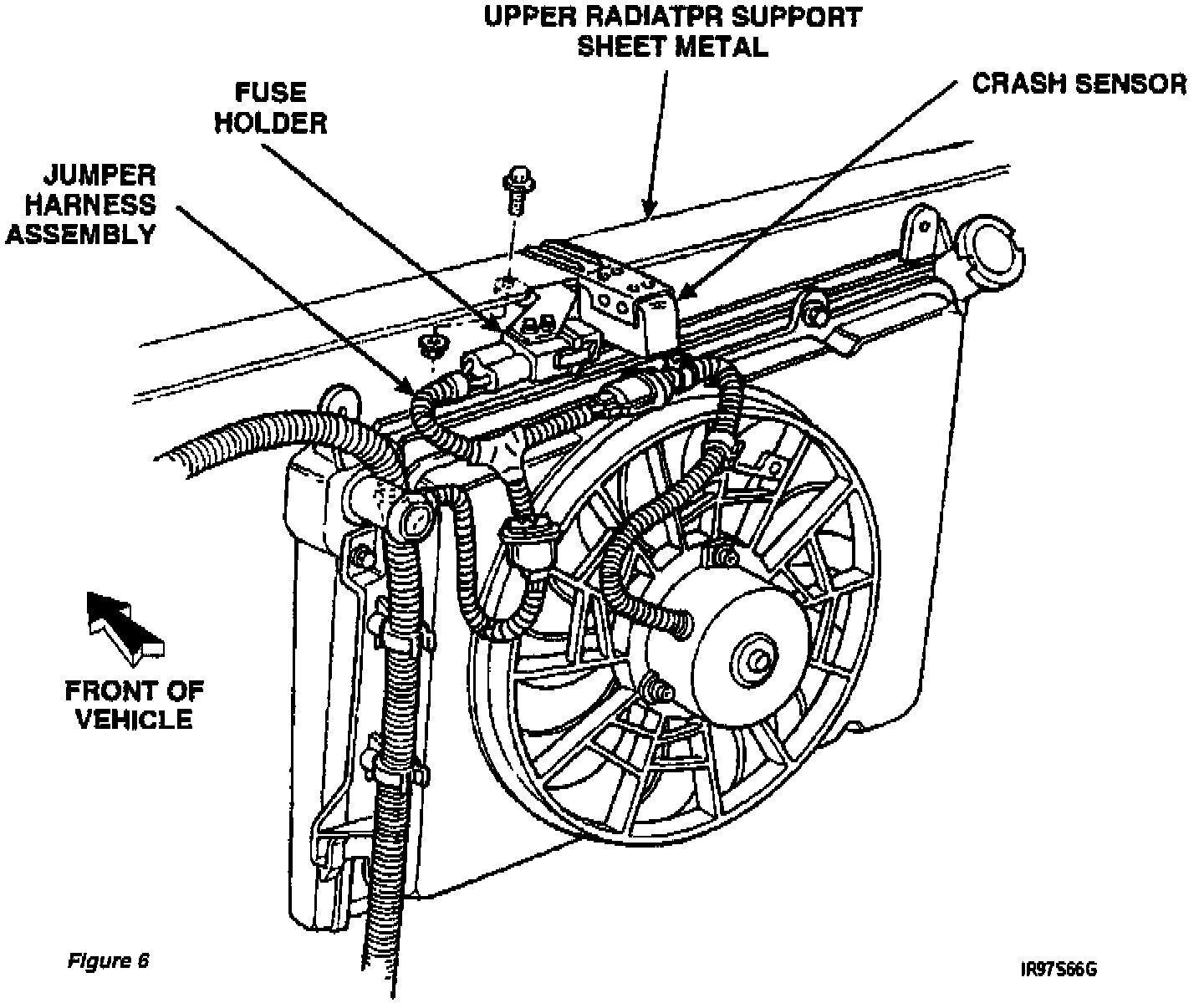 UPPER RADIATPR SUPPORT SHEET METAL

CRASH SENSOR

FUSE HOLDER

JUMPER HARNESS ASSEMBLY

FRONT OF VEHICLE

Figure 6

IR97S66G