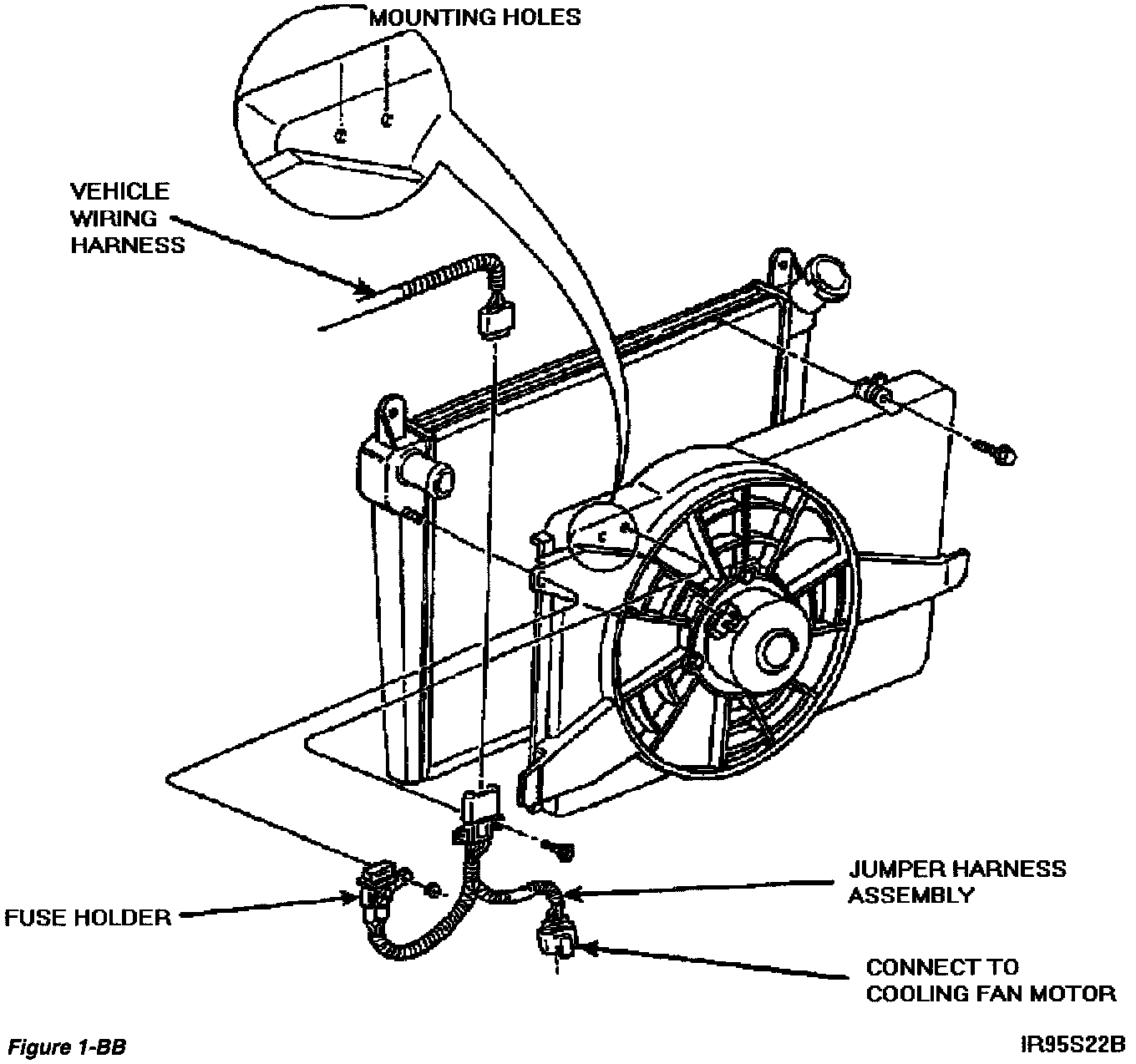 MOUNTING HOLES

VEHICLE WIRING HARNESS

JUMPER HARNESS ASSEMBLY

FUSE HOLDER

CONNECT TO COOLING FAN MOTOR

Figure 1-BB

IR95S22B