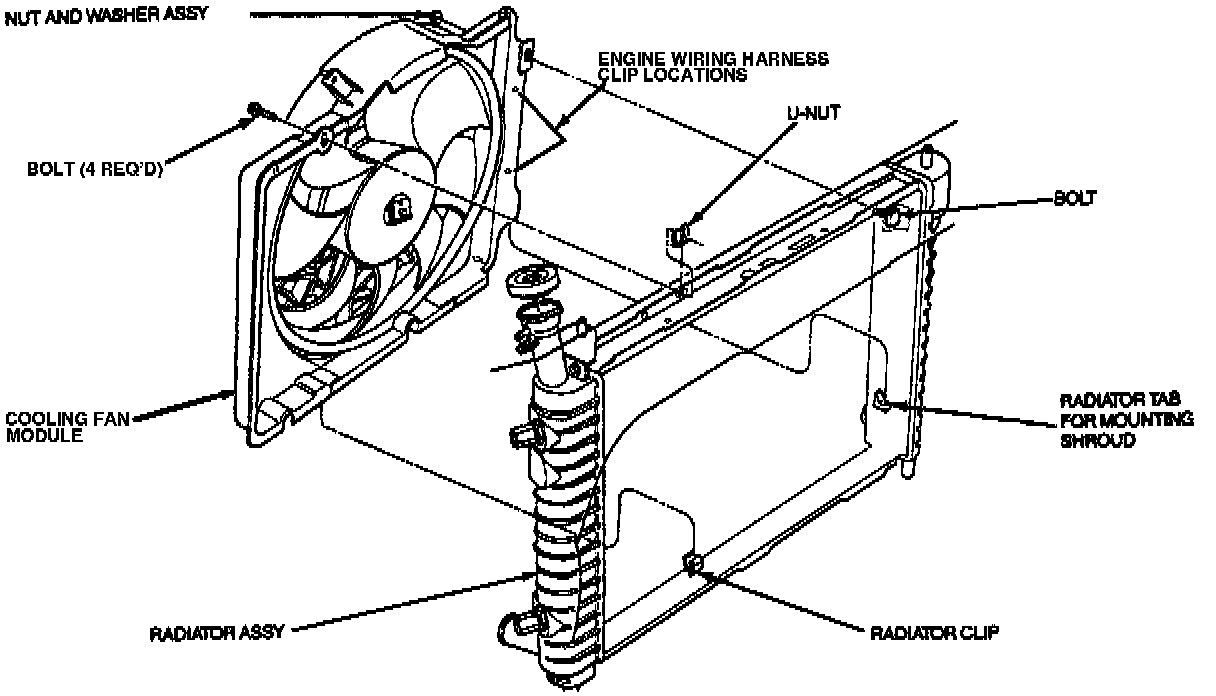 NUT AND WASHER ASSY

ENGINE WIRING HARNESS CLIP LOCATIONS

U-NUT

BOLT (4 REQ'D)

BOLT

COOLING FAN MODULE

RADIATOR TAB FOR MOUNTING SHROUD

RADIATOR ASSY

RADIATOR CLIP