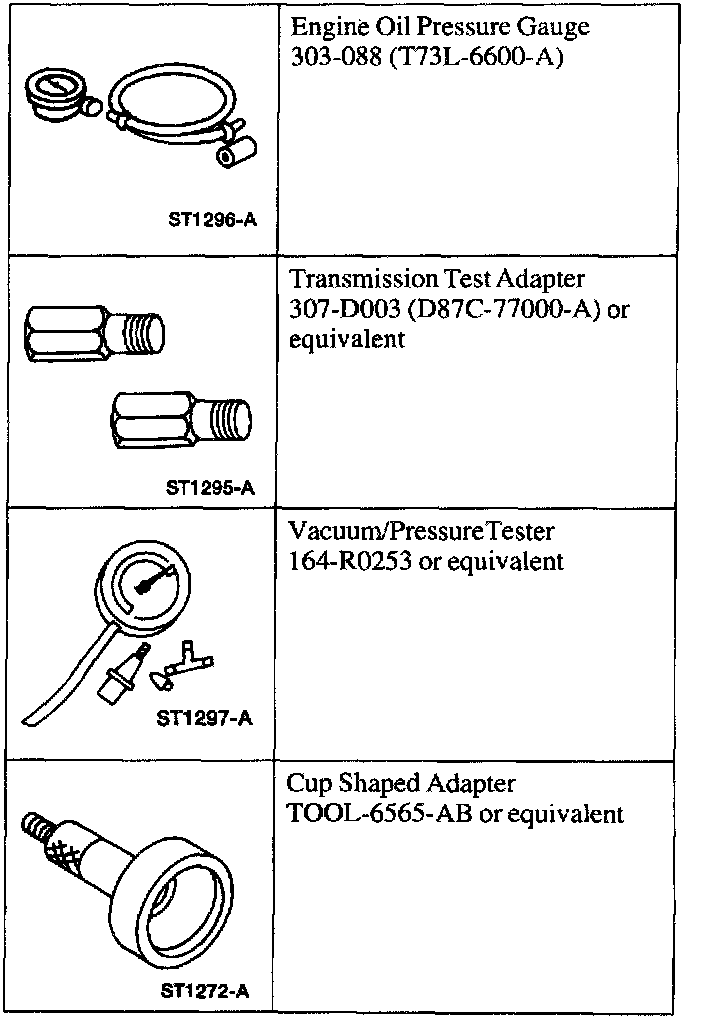 | | |
|---|---|
| ST1296-A | Engine Oil Pressure Gauge 303-088 (T73L-6600-A) |
| ST1295-A | Transmission Test Adapter 307-D003 (D87C-77000-A) or equivalent |
| ST1297-A | Vacuum/PressureTester 164-R0253 or equivalent |
| ST1272-A | Cup Shaped Adapter TOOL-6565-AB or equivalent |