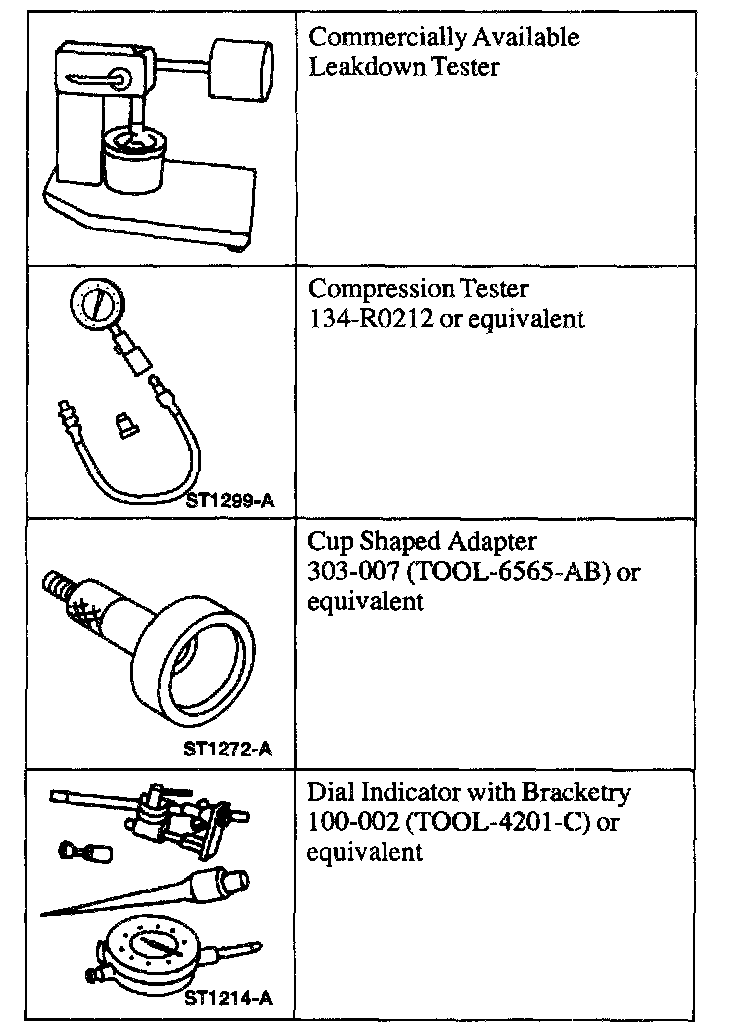 |  |  |
|---|---|
|  | Commercially Available Leakdown Tester |
| ST1299-A | Compression Tester 134-R0212 or equivalent |
| ST1272-A | Cup Shaped Adapter 303-007 (TOOL-6565-AB) or equivalent |
| ST1214-A | Dial Indicator with Bracketry 100-002 (TOOL-4201-C) or equivalent |