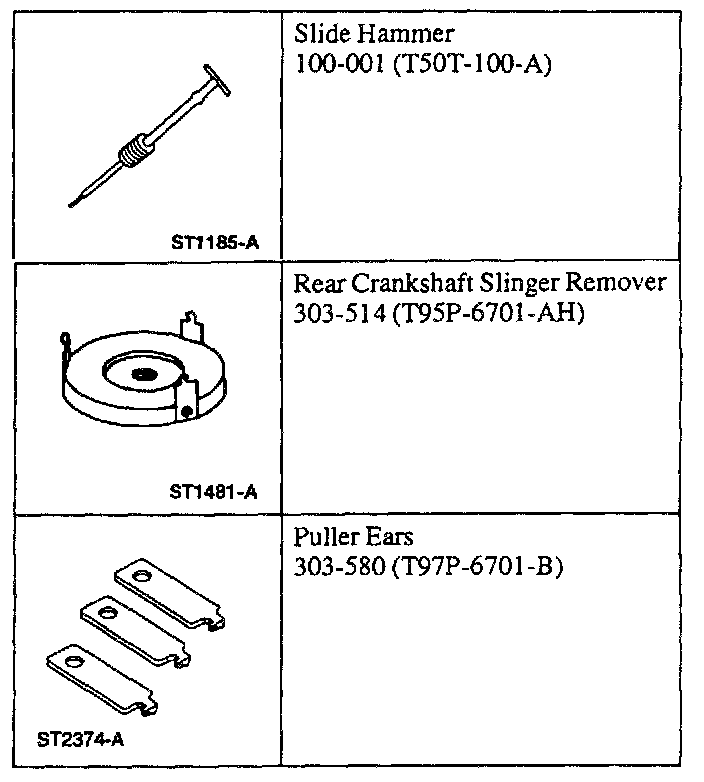 | | |
|---|---|
| ST1185-A | Slide Hammer 100-001 (T50T-100-A) |
| ST1481-A | Rear Crankshaft Slinger Remover 303-514 (T95P-6701-AH) |
| ST2374-A | Puller Ears 303-580 (T97P-6701-B) |