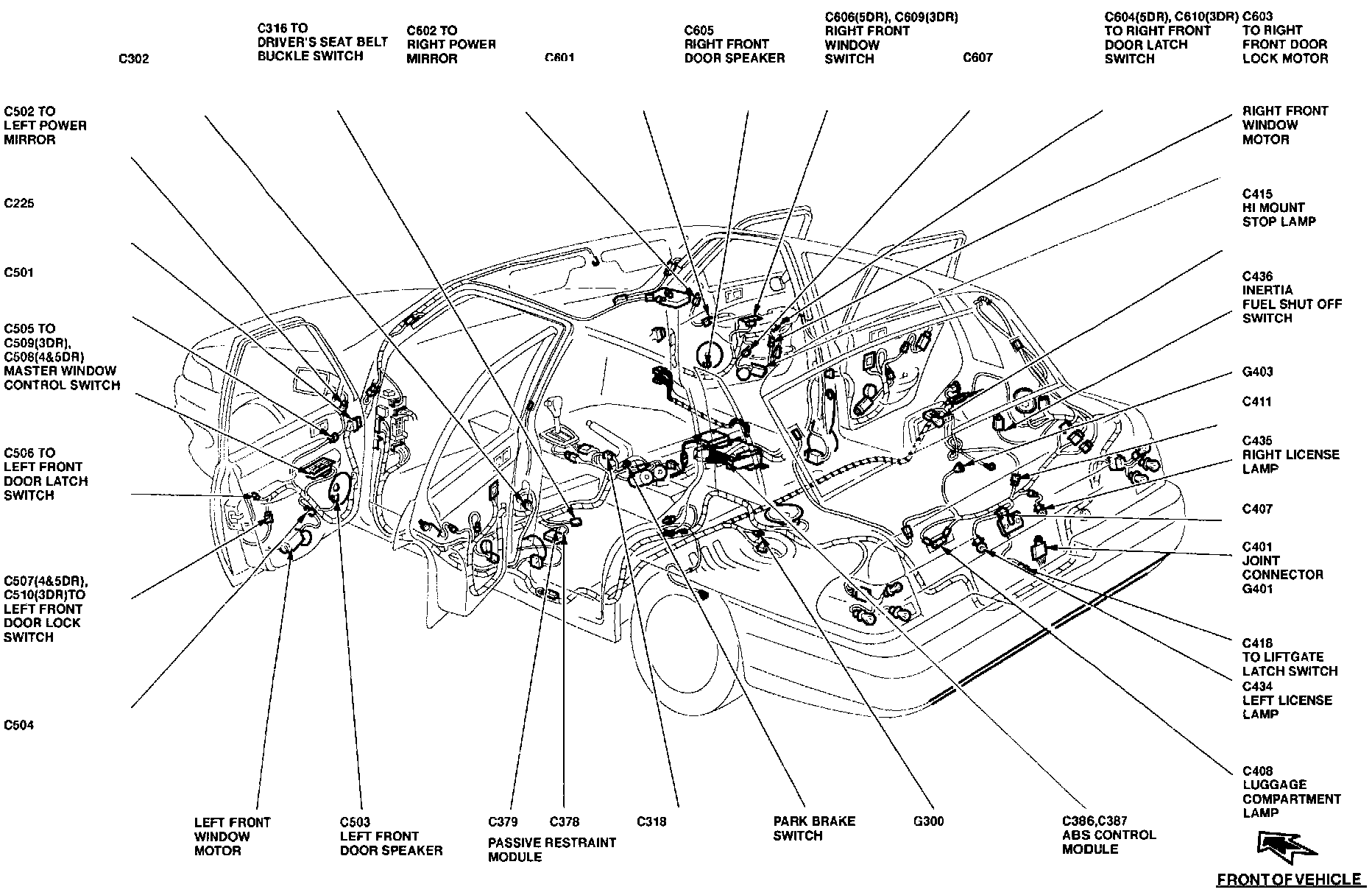 C302

C316 TO DRIVER'S SEAT BELT BUCKLE SWITCH

C602 TO RIGHT POWER MIRROR

C601

C605 RIGHT FRONT DOOR SPEAKER

C606(5DR), C609(3DR) RIGHT FRONT WINDOW SWITCH

C607

C604(5DR), C610(3DR) TO RIGHT FRONT DOOR LATCH SWITCH

C603 TO RIGHT FRONT DOOR LOCK MOTOR

C502 TO LEFT POWER MIRROR

C225

C501

C505 TO C509(3DR), C508(4&5DR) MASTER WINDOW CONTROL SWITCH

C506 TO LEFT FRONT DOOR LATCH SWITCH

C507(4&5DR), C510(3DR)TO LEFT FRONT DOOR LOCK SWITCH

C504

RIGHT FRONT WINDOW MOTOR

C415 HI MOUNT STOP LAMP

C436 INERTIA FUEL SHUT OFF SWITCH

G403

C411

C435 RIGHT LICENSE LAMP

C407

C401 JOINT CONNECTOR G401

C418 TO LIFTGATE LATCH SWITCH

C434 LEFT LICENSE LAMP

C408 LUGGAGE COMPARTMENT LAMP

LEFT FRONT WINDOW MOTOR

C503 LEFT FRONT DOOR SPEAKER

C379

C378

PASSIVE RESTRAINT MODULE

C318

PARK BRAKE SWITCH

G300

C386,C387 ABS CONTROL MODULE

FRONT OF VEHICLE