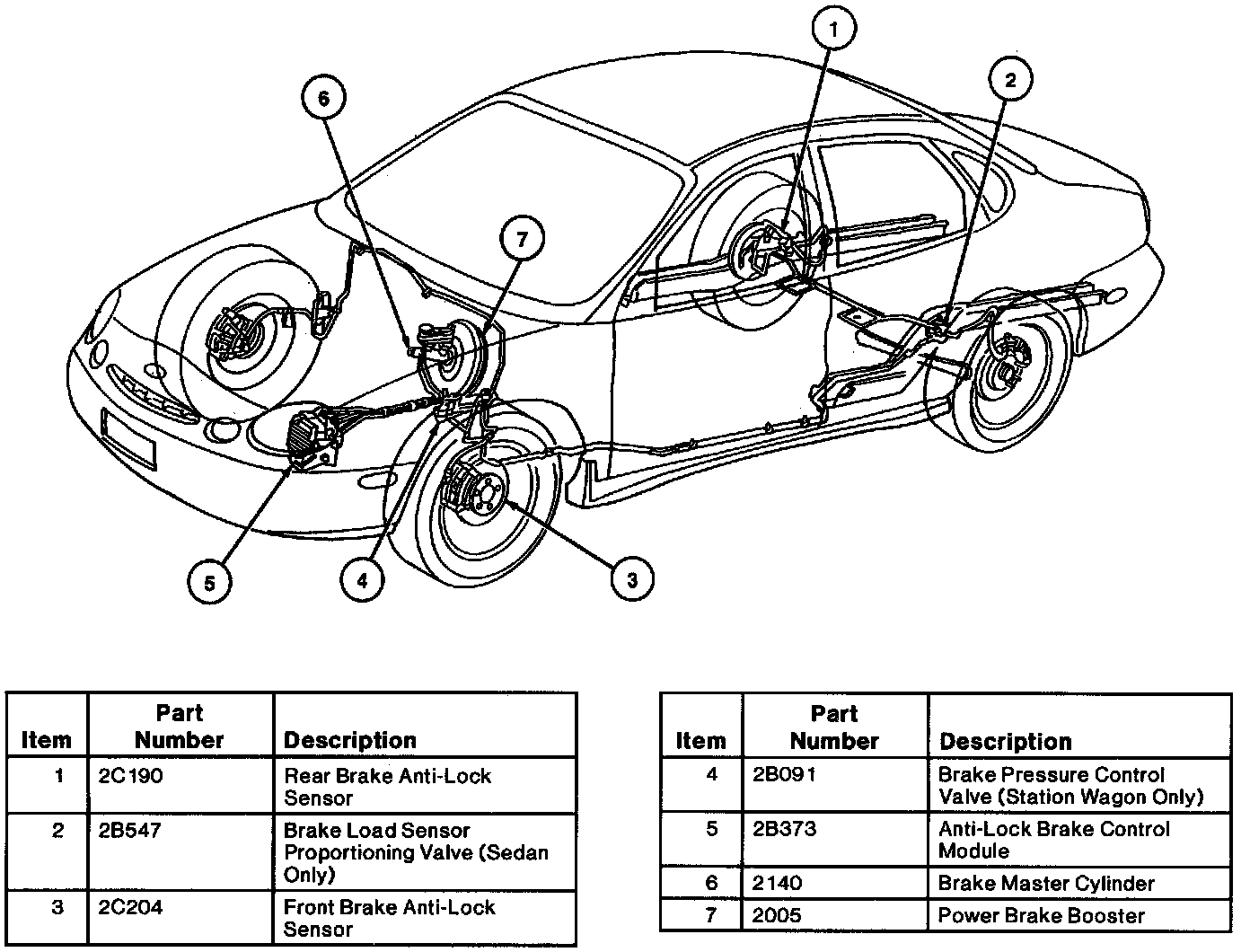 1
2
6
7
5
4
3

| Item | Part Number | Description |
|---|---|---|
| 1 | 2C190 | Rear Brake Anti-Lock Sensor |
| 2 | 2B547 | Brake Load Sensor Proportioning Valve (Sedan Only) |
| 3 | 2C204 | Front Brake Anti-Lock Sensor |

| Item | Part Number | Description |
|---|---|---|
| 4 | 2B091 | Brake Pressure Control Valve (Station Wagon Only) |
| 5 | 2B373 | Anti-Lock Brake Control Module |
| 6 | 2140 | Brake Master Cylinder |
| 7 | 2005 | Power Brake Booster |