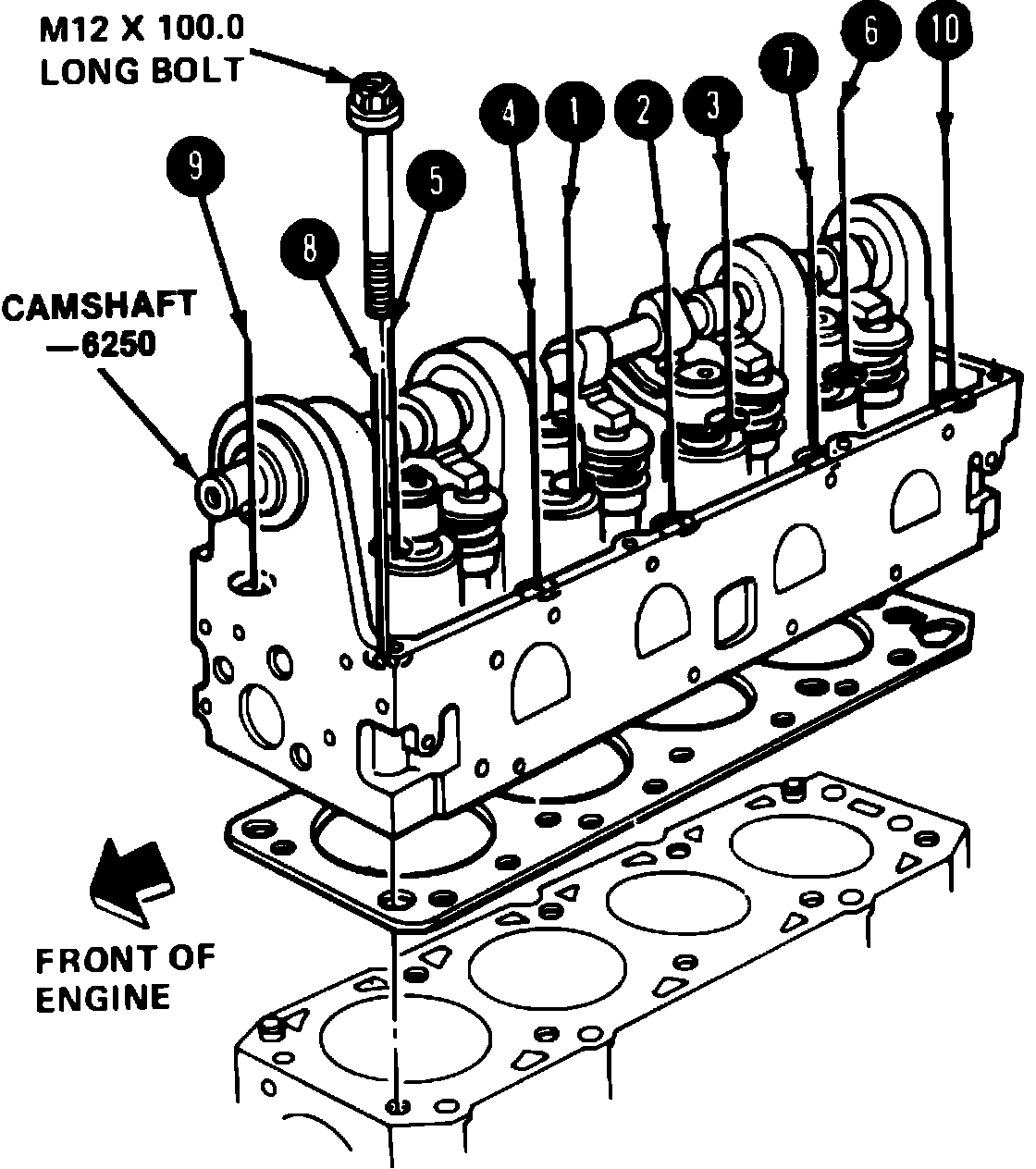 M12 X 100.0
LONG BOLT

9

8

5

4

1

2

3

7

6

10

CAMSHAFT
—6250

FRONT OF
ENGINE