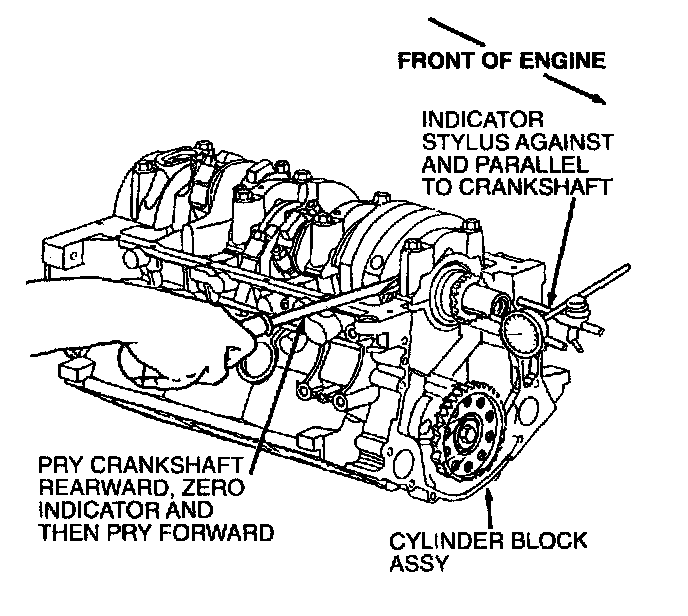 FRONT OF ENGINE

INDICATOR STYLUS AGAINST AND PARALLEL TO CRANKSHAFT

PRY CRANKSHAFT REARWARD, ZERO INDICATOR AND THEN PRY FORWARD

CYLINDER BLOCK ASSY