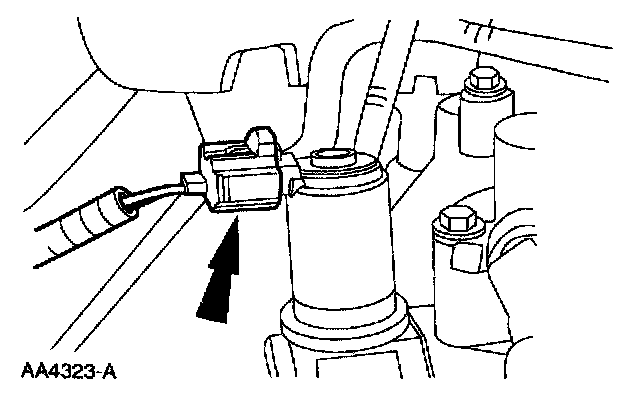 AA4323-A