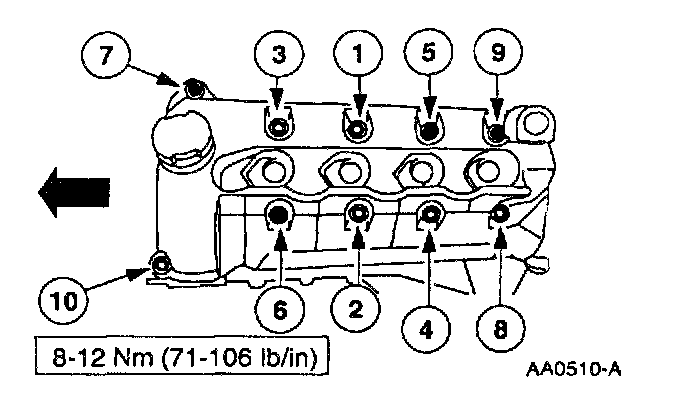 7
3
1
5
9
10
6
2
4
8
8-12 Nm (71-106 lb/in)
AA0510-A