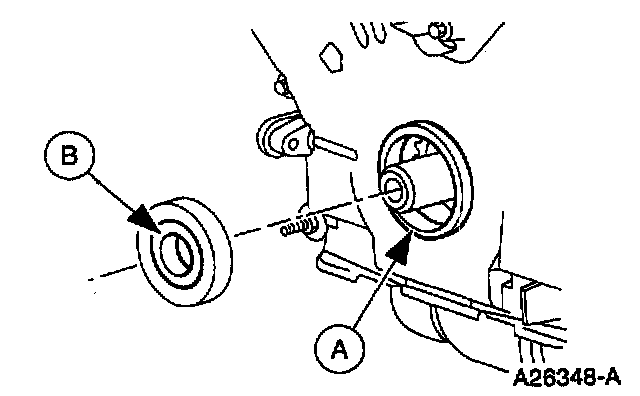 B

A

A26348-A