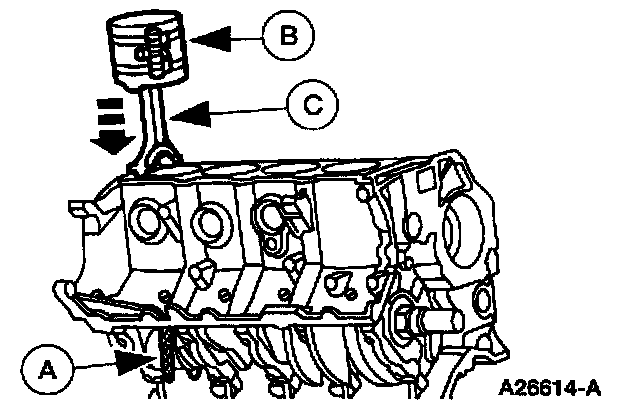 B

C

A

A26614-A