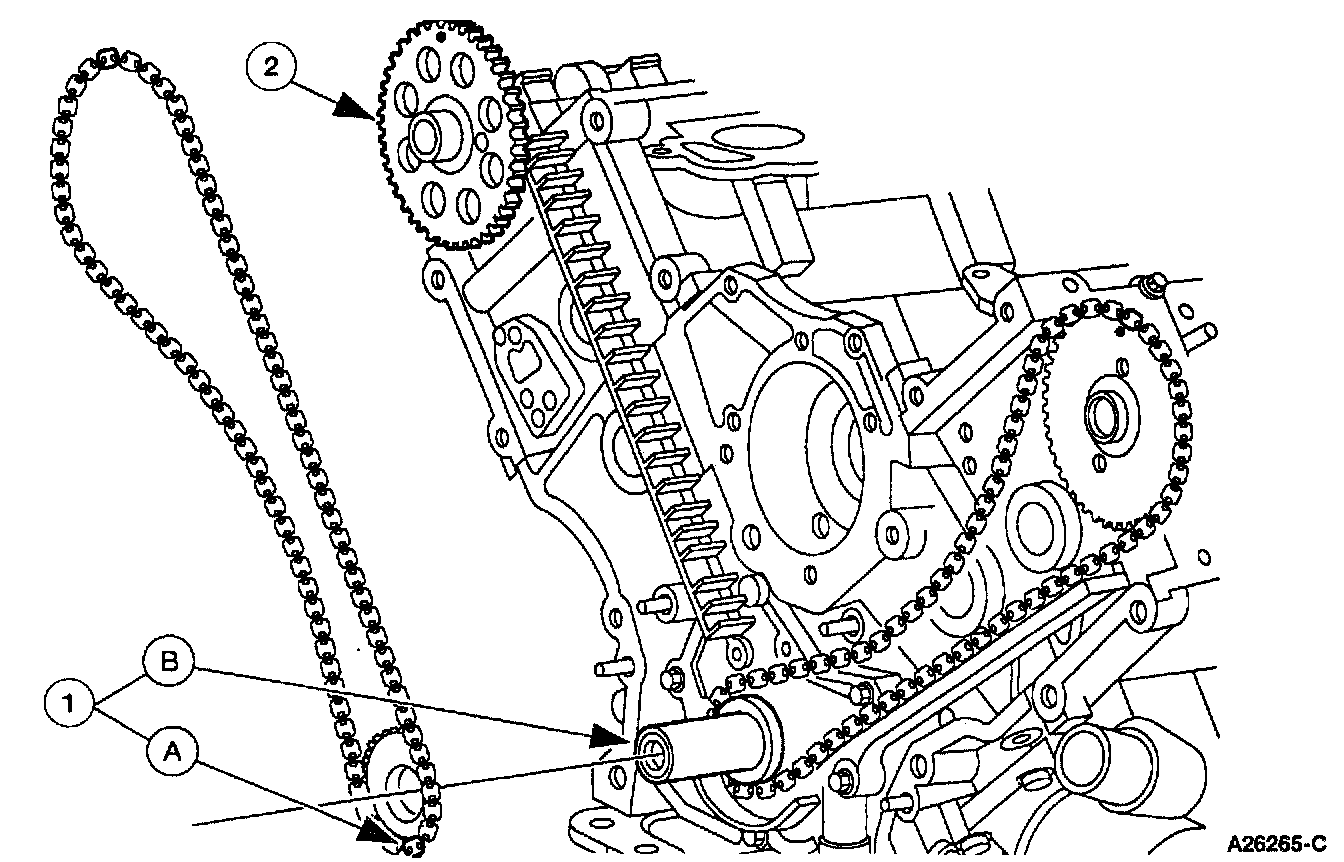 2

B

1

A

A26265-C