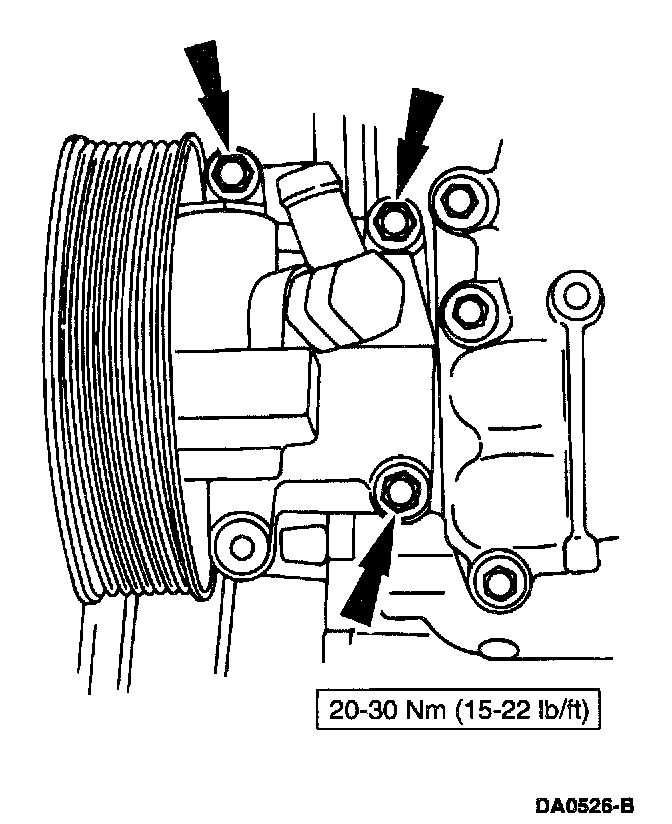 20-30 Nm (15-22 lb/ft)

DA0526-B