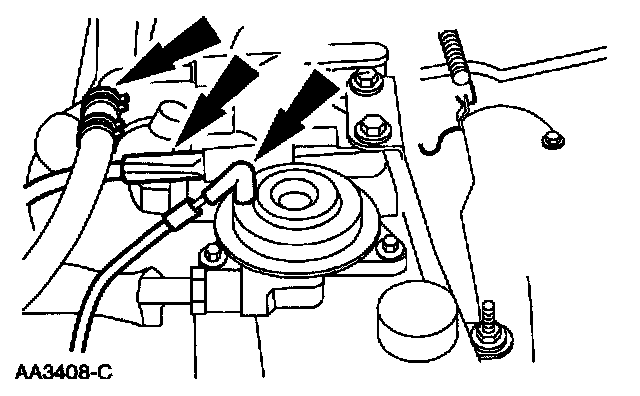 AA3408-C