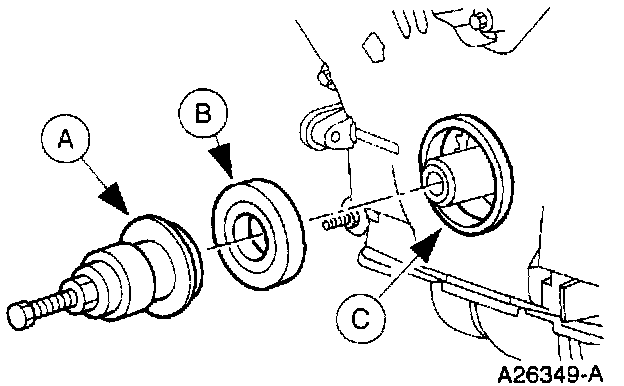 A
B
C
A26349-A