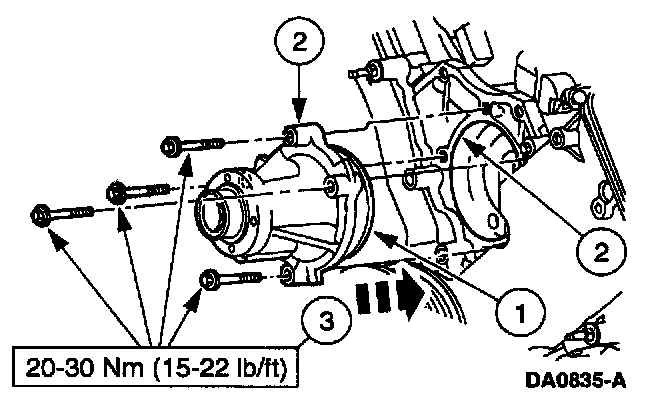 2

2

1

3

20-30 Nm (15-22 lb/ft)

DA0835-A