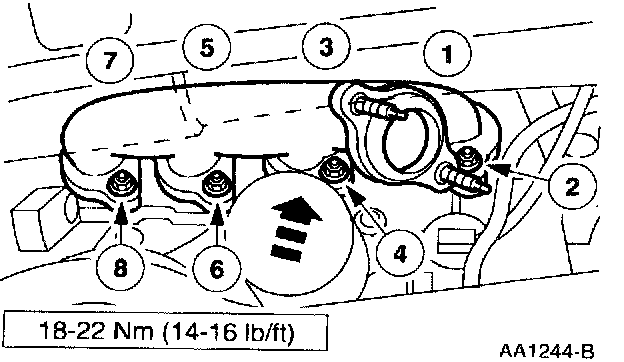 7
5
3
1
2
8
6
4
18-22 Nm (14-16 lb/ft)
AA1244-B