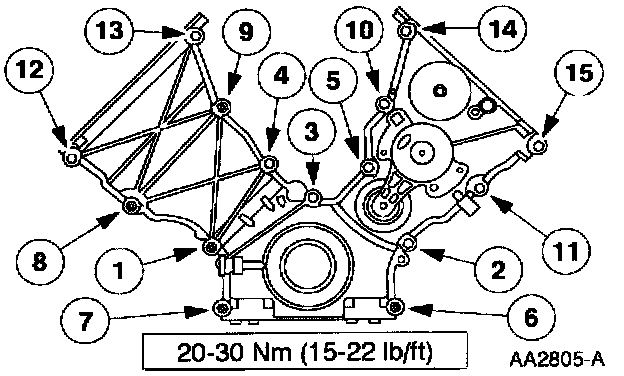 13
9
10
14
12
4
5
15
3
8
1
2
11
7
6
20-30 Nm (15-22 lb/ft)
AA2805-A