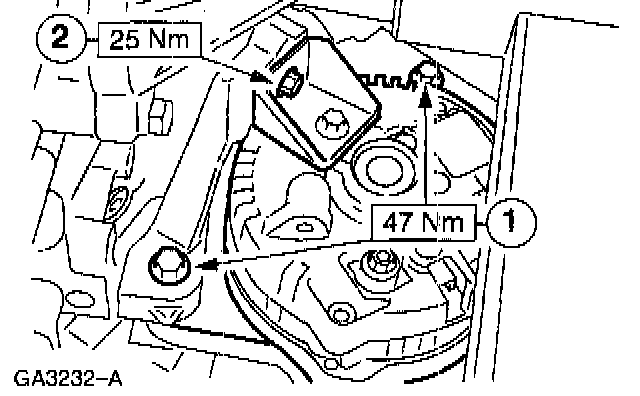 2 25 Nm

47 Nm 1

GA3232-A