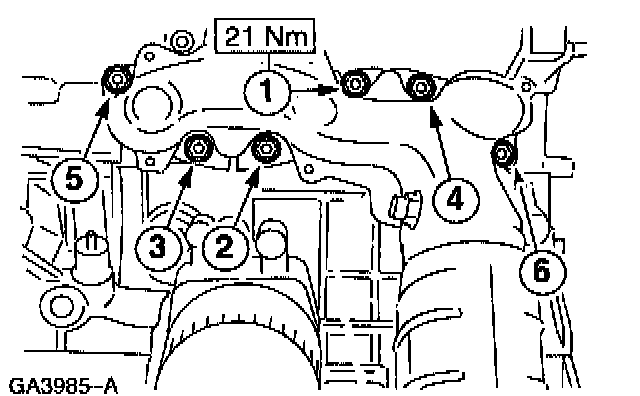 21 Nm

1

5

4

3

2

6

GA3985-A