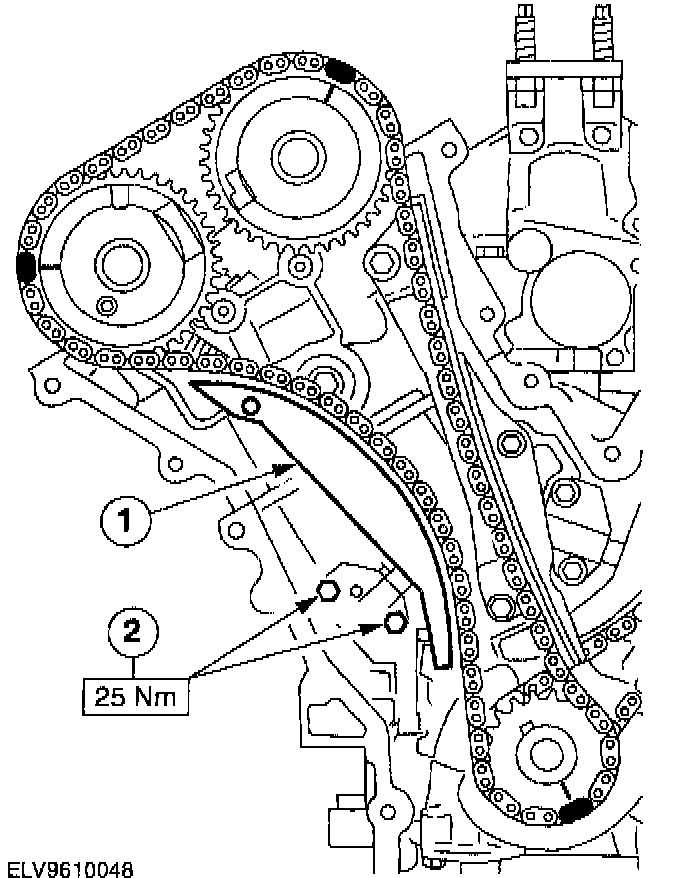 1

2

25 Nm

ELV9610048