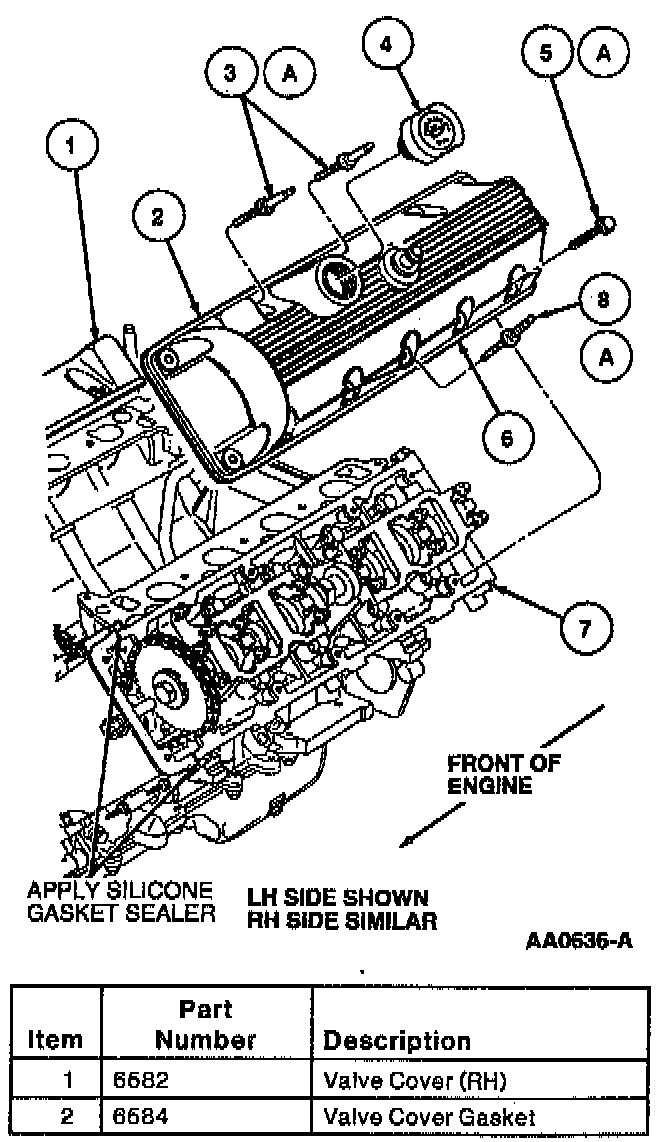 1
2
3 A
4
5 A
8
A
6
7

FRONT OF ENGINE

APPLY SILICONE GASKET SEALER

LH SIDE SHOWN RH SIDE SIMILAR

AA0636-A

| Item | Part Number | Description |
|---|---|---|
| 1 | 6582 | Valve Cover (RH) |
| 2 | 6584 | Valve Cover Gasket |