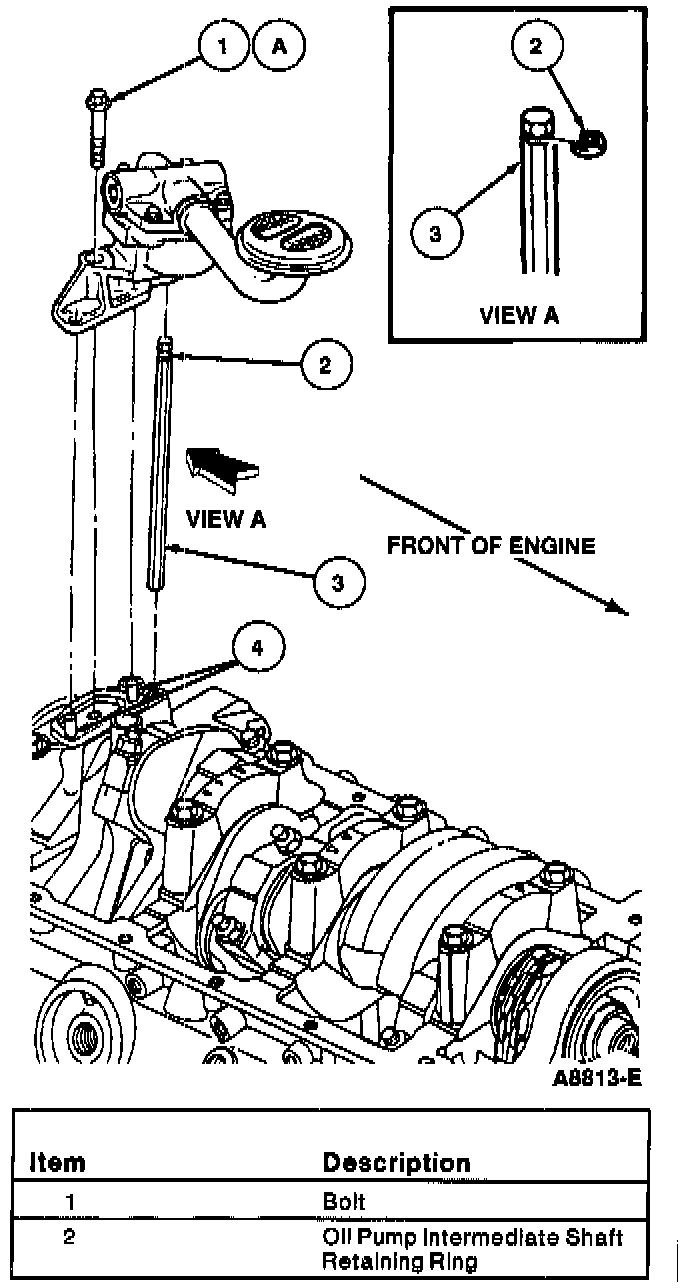 1 A

2

3

VIEW A

2

VIEW A

FRONT OF ENGINE

3

4

A8813-E

| Item | Description |
|---|---|
| 1 | Bolt |
| 2 | Oil Pump Intermediate Shaft Retaining Ring |