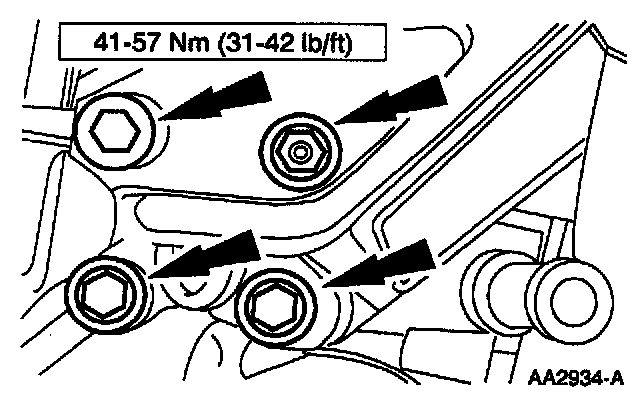 41-57 Nm (31-42 lb/ft)

AA2934-A