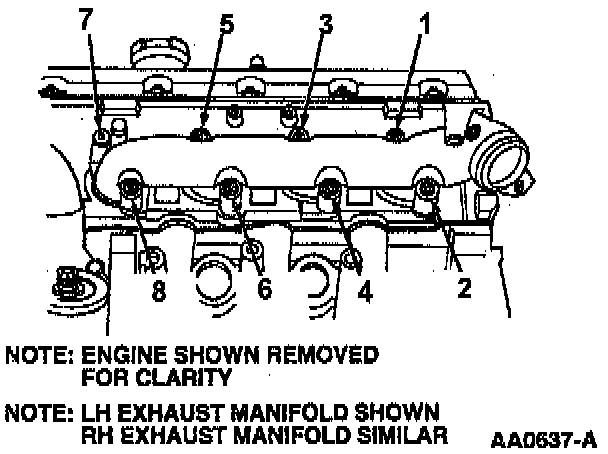 7
5
3
1
8
6
4
2

NOTE: ENGINE SHOWN REMOVED FOR CLARITY

NOTE: LH EXHAUST MANIFOLD SHOWN RH EXHAUST MANIFOLD SIMILAR

AA0637-A