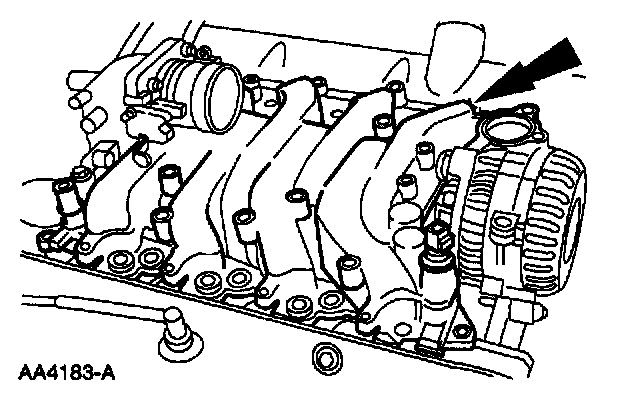 AA4183-A