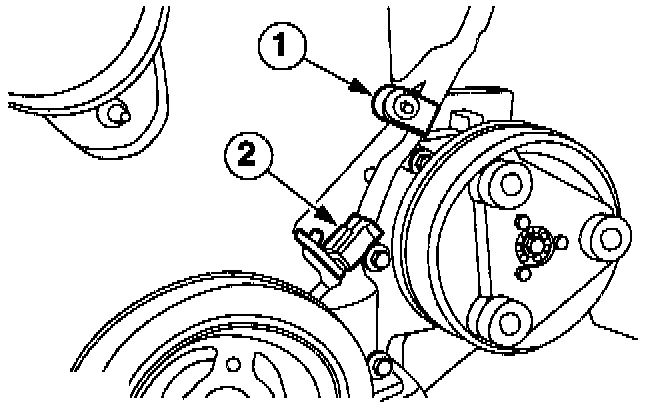 1
2