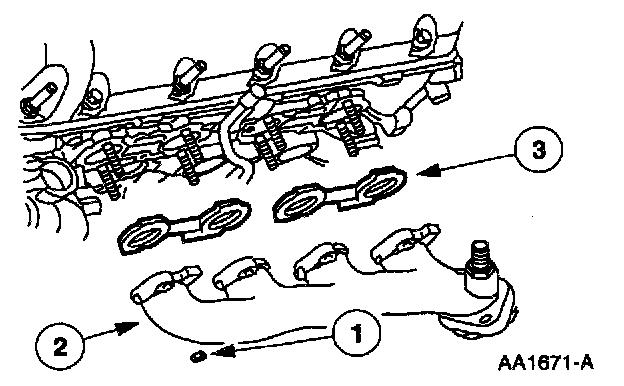 3

2

1

AA1671-A