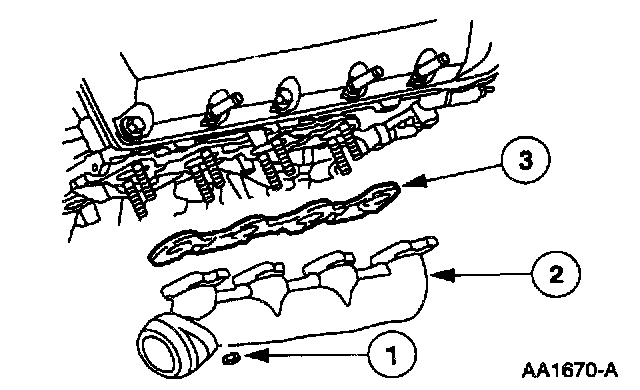 3
2
1
AA1670-A