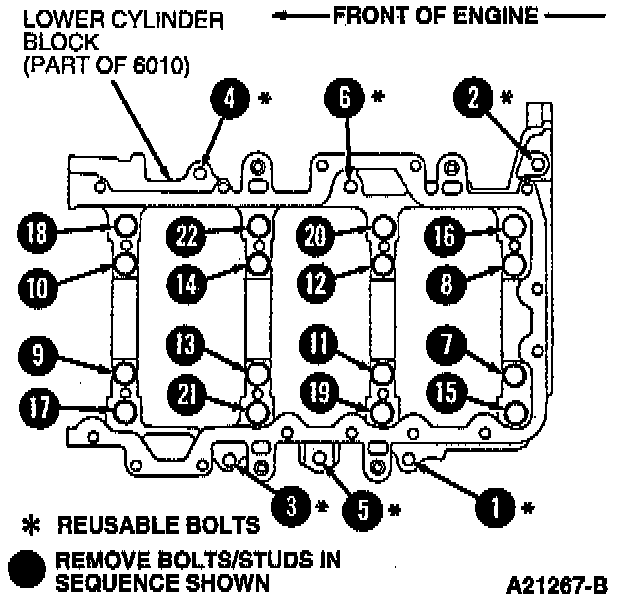 LOWER CYLINDER BLOCK (PART OF 6010)

FRONT OF ENGINE

4 *

6 *

2 *

18

22

20

16

10

14

12

8

9

13

11

7

17

21

19

15

3 *

5 *

1 *

* REUSABLE BOLTS

REMOVE BOLTS/STUDS IN SEQUENCE SHOWN

A21267-B