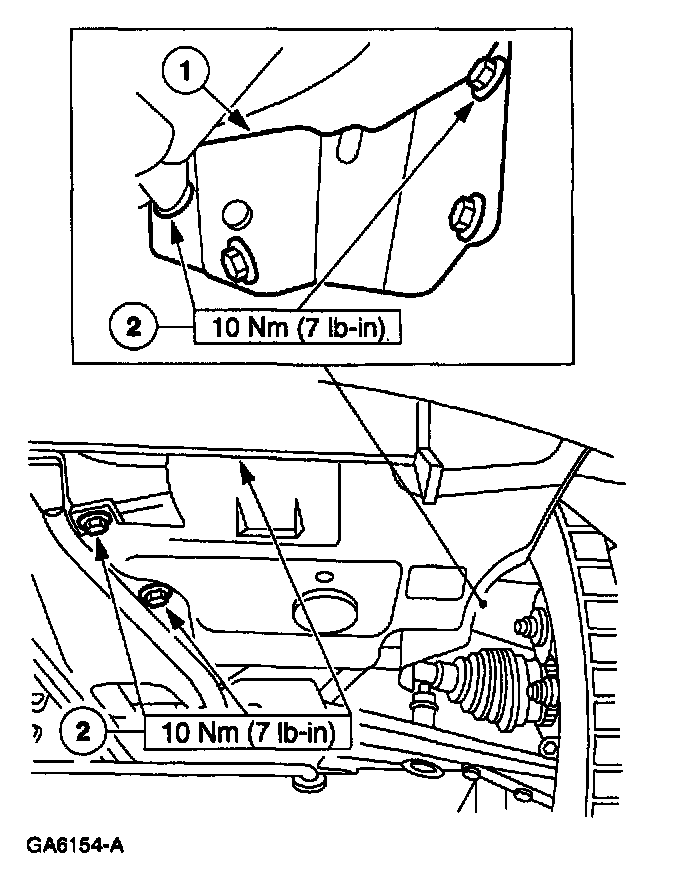 1

2 10 Nm (7 lb-in)

2 10 Nm (7 lb-in)

GA6154-A