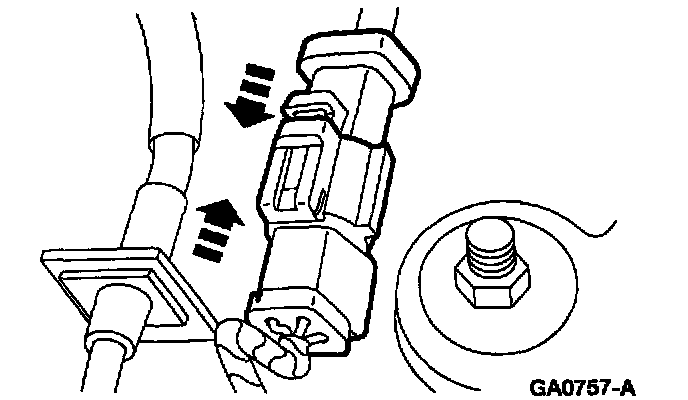 GA0757-A