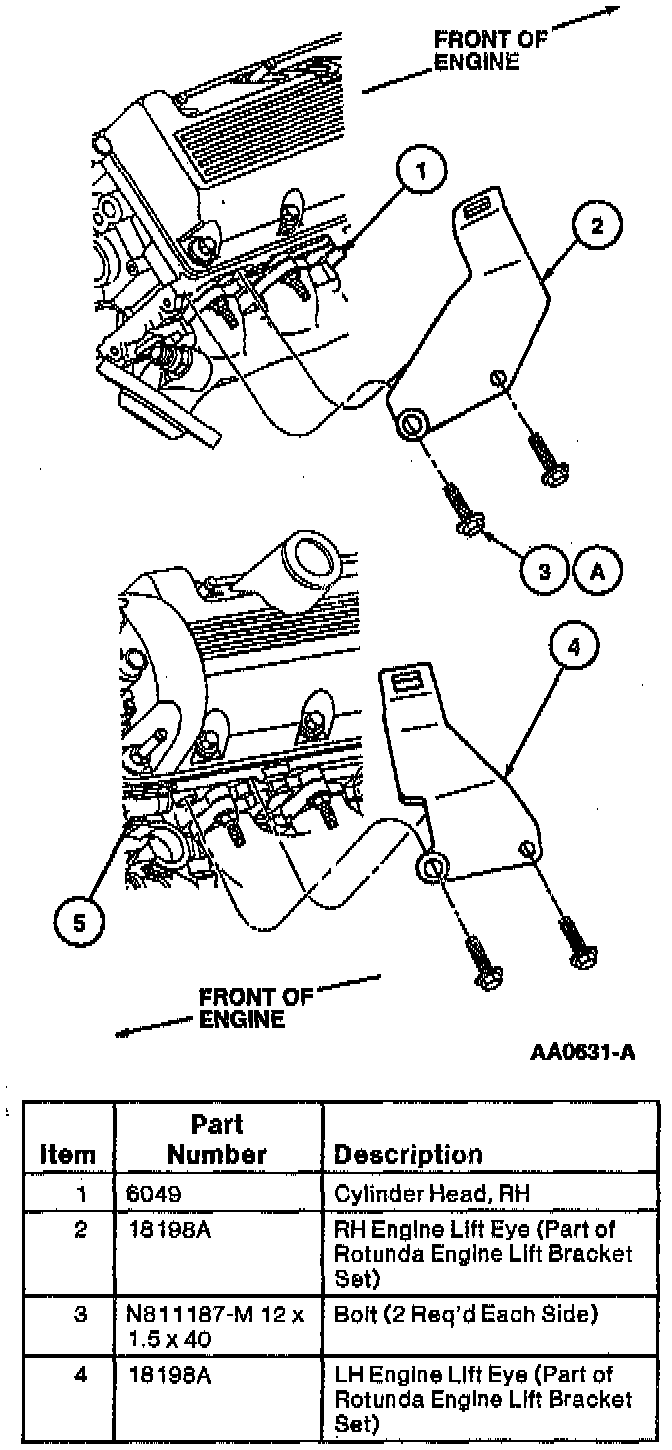 FRONT OF ENGINE

1

2

3 A

4

5

FRONT OF ENGINE

AA0631-A

| Item | Part Number | Description |
|---|---|---|
| 1 | 6049 | Cylinder Head, RH |
| 2 | 18198A | RH Engine Lift Eye (Part of Rotunda Engine Lift Bracket Set) |
| 3 | N811187-M 12 x 1.5 x 40 | Bolt (2 Req'd Each Side) |
| 4 | 18198A | LH Engine Lift Eye (Part of Rotunda Engine Lift Bracket Set) |