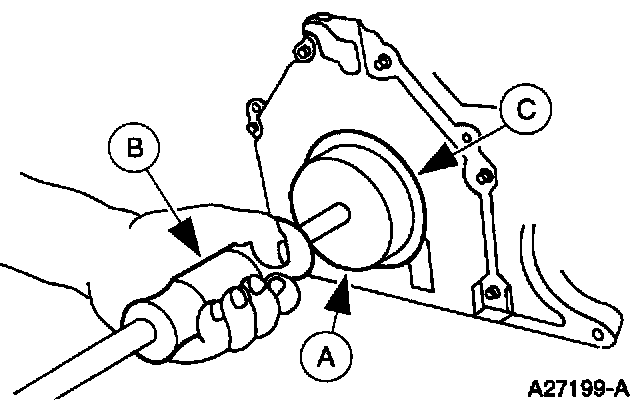 B

C

A

A27199-A