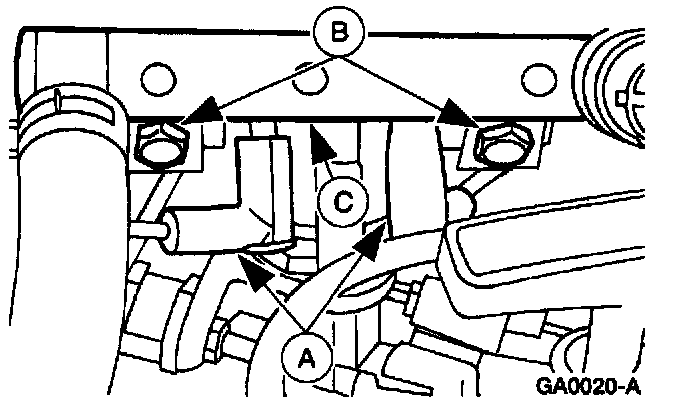 B
C
A
GA0020-A