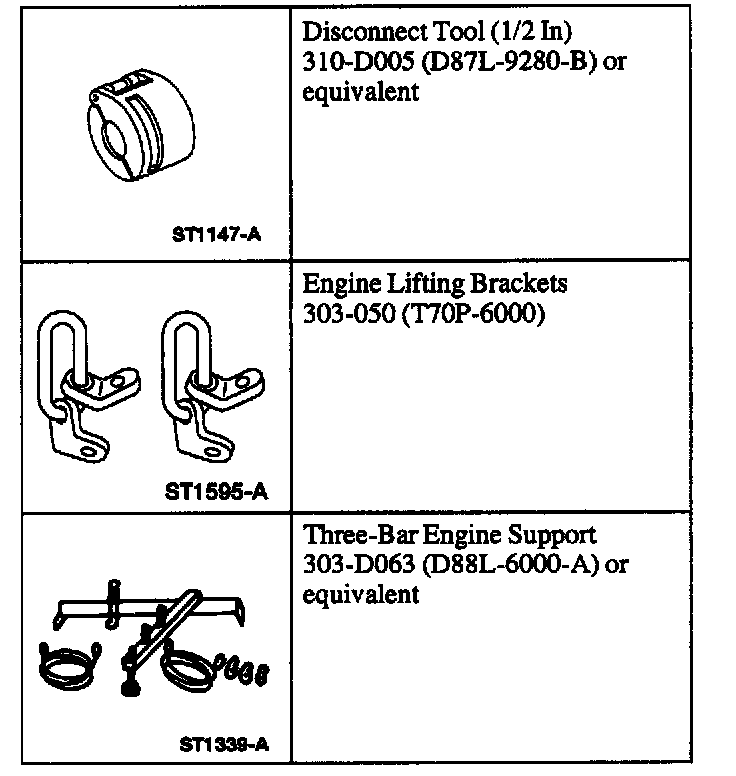 | | |
|---|---|
| ST1147-A | Disconnect Tool (1/2 In) 310-D005 (D87L-9280-B) or equivalent |
| ST1595-A | Engine Lifting Brackets 303-050 (T70P-6000) |
| ST1339-A | Three-Bar Engine Support 303-D063 (D88L-6000-A) or equivalent |