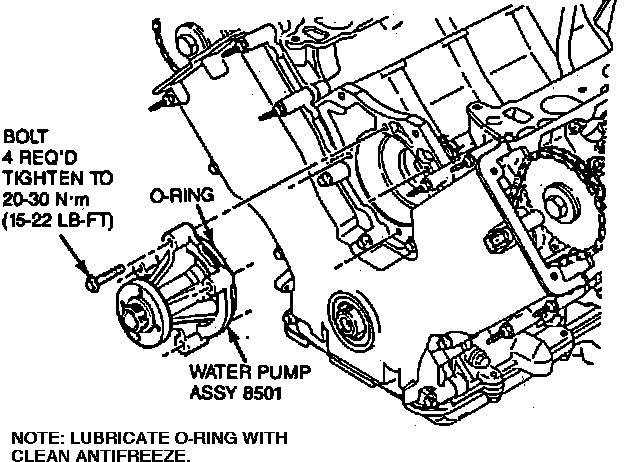 BOLT
4 REQ'D
TIGHTEN TO
20-30 N·m
(15-22 LB-FT)

O-RING

WATER PUMP
ASSY 8501

NOTE: LUBRICATE O-RING WITH CLEAN ANTIFREEZE.