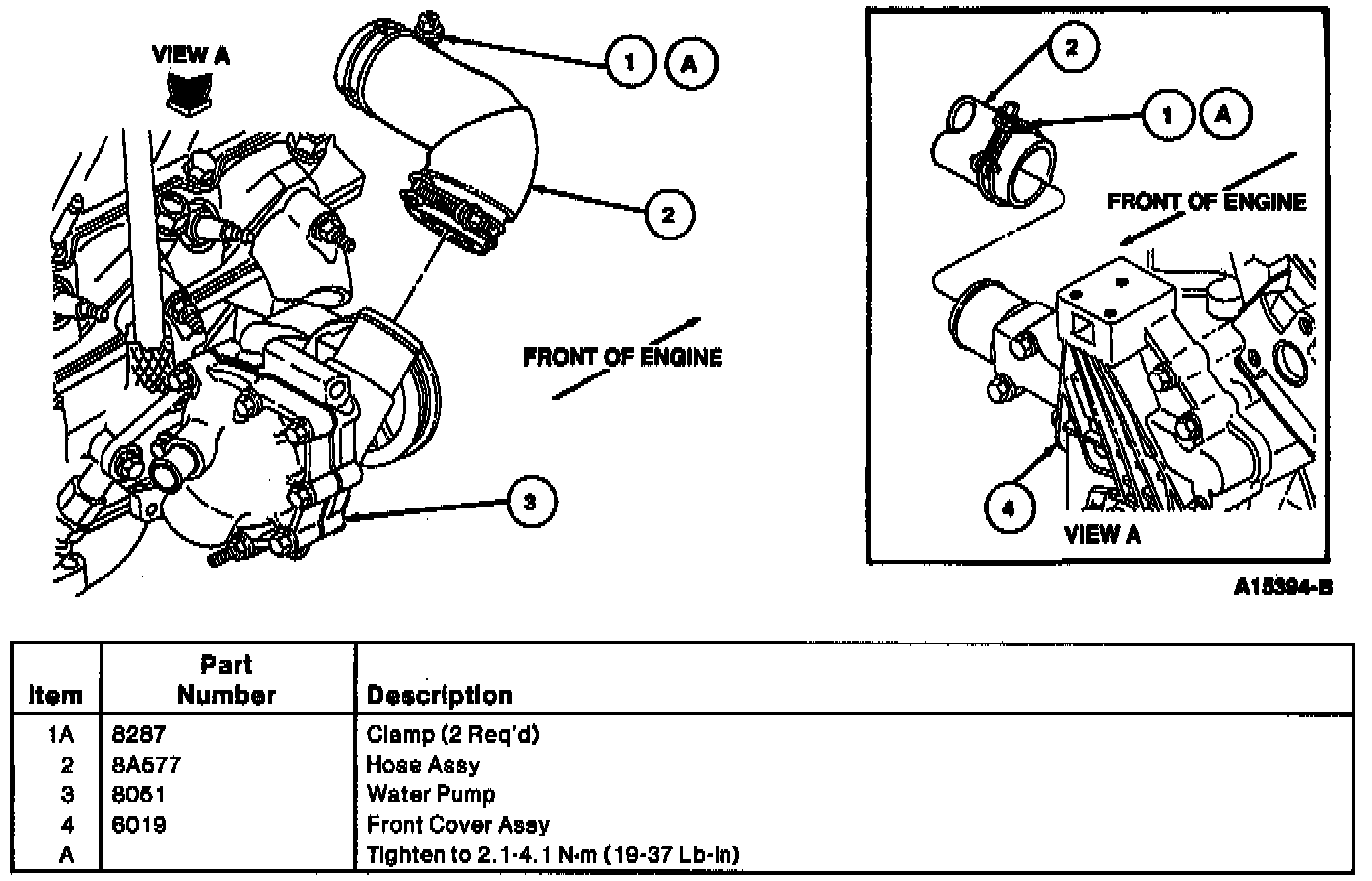 VIEW A

1 A

2

FRONT OF ENGINE

3

2

1 A

FRONT OF ENGINE

4

VIEW A

A15394-B

| Item | Part Number | Description |
|---|---|---|
| 1A | 8287 | Clamp (2 Req'd) |
| 2 | 8A577 | Hose Assy |
| 3 | 8051 | Water Pump |
| 4 | 6019 | Front Cover Assy |
| A | | Tighten to 2.1-4.1 N·m (19-37 Lb-In) |