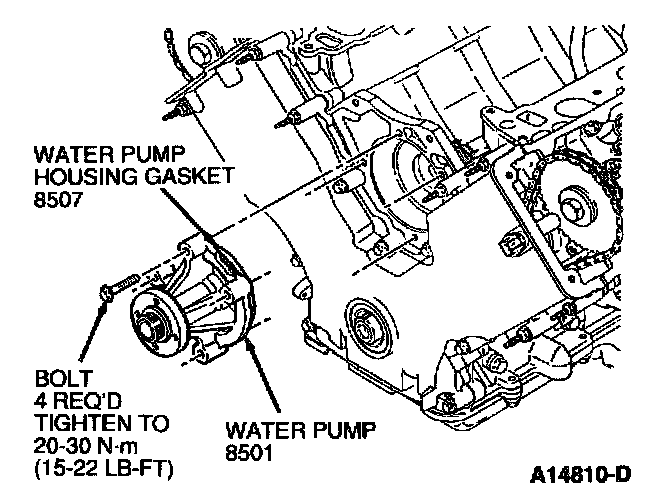 WATER PUMP HOUSING GASKET 8507

BOLT 4 REQ'D TIGHTEN TO 20-30 N·m (15-22 LB-FT)

WATER PUMP 8501

A14810-D